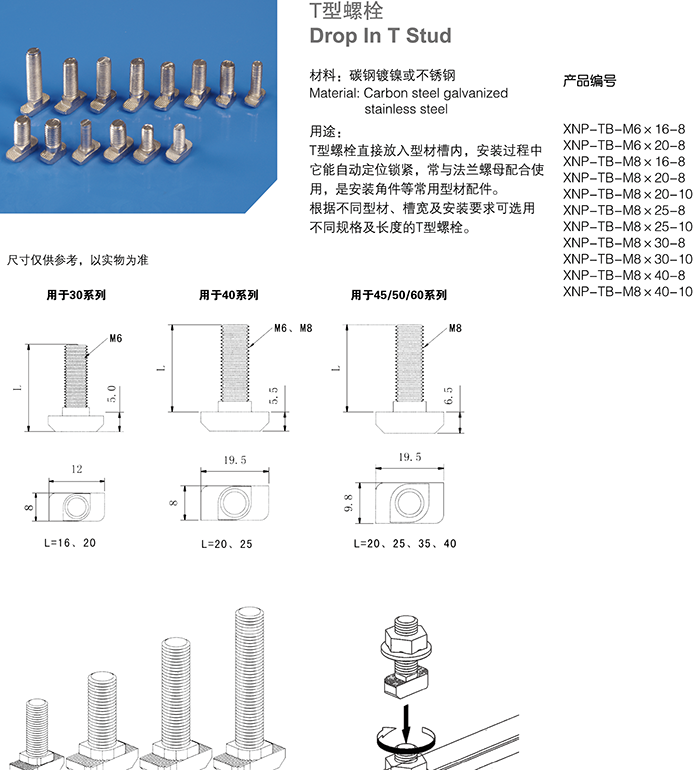 T型螺栓
Drop In T Stud

材料：碳钢镀镍或不锈钢
Material: Carbon steel galvanized
stainless steel

用途：
T型螺栓直接放入型材槽内，安装过程中它能自动定位锁紧，常与法兰螺母配合使用，是安装角件等常用型材配件。
根据不同型材、槽宽及安装要求可选用不同规格及长度的T型螺栓。

产品编号

XNP-TB-M6×16-8
XNP-TB-M6×20-8
XNP-TB-M8×16-8
XNP-TB-M8×20-8
XNP-TB-M8×20-10
XNP-TB-M8×25-8
XNP-TB-M8×25-10
XNP-TB-M8×30-8
XNP-TB-M8×30-10
XNP-TB-M8×40-8
XNP-TB-M8×40-10

尺寸仅供参考，以实物为准

用于30系列
M6
L
5.0
12
8
L=16、20

用于40系列
M6、M8
L
5.5
19.5
8
L=20、25

用于45/50/60系列
M8
L
6.5
19.5
9.8
L=20、25、35、40